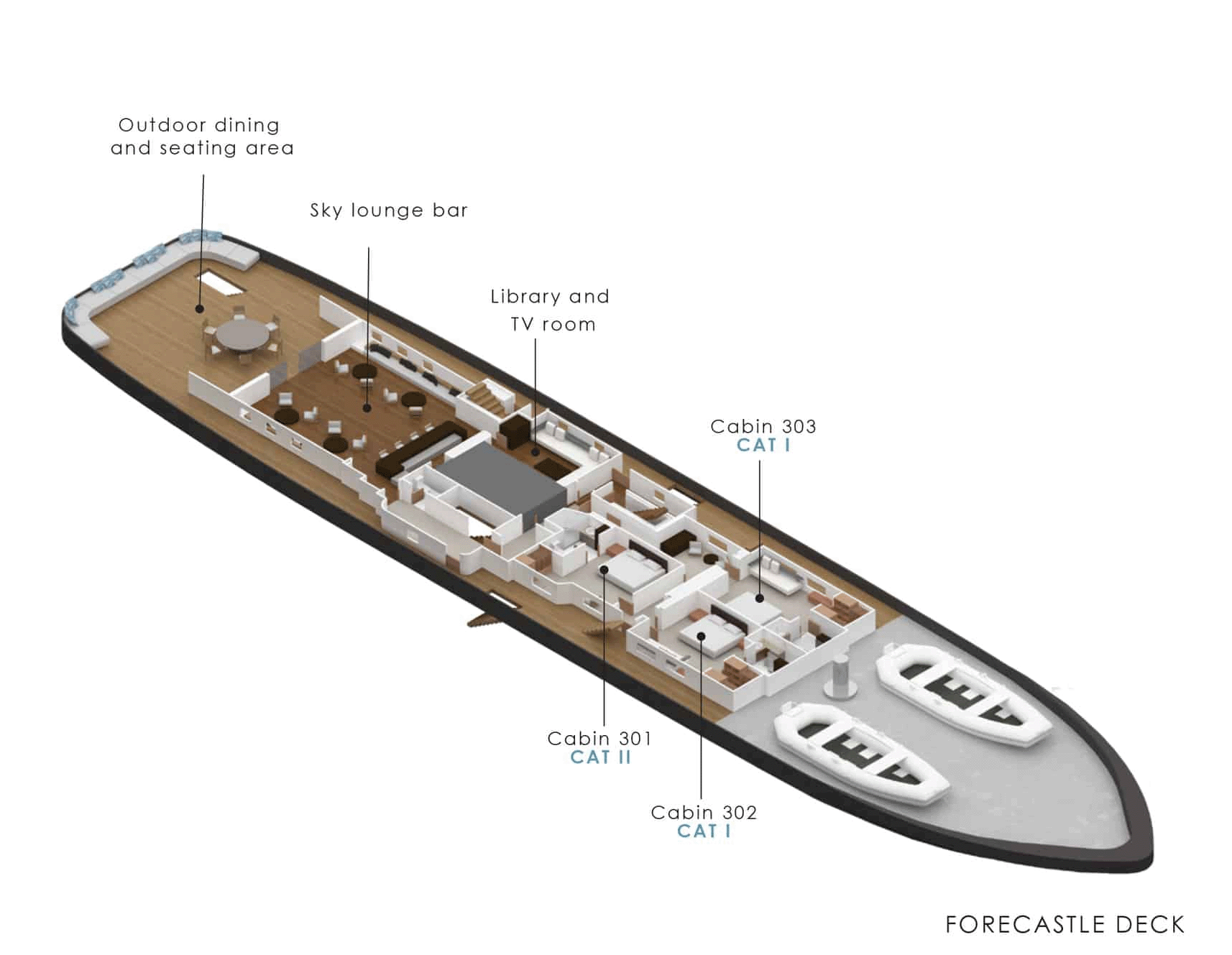 Outdoor dining and seating area

Sky lounge bar

Library and TV room

Cabin 303
CAT I

Cabin 301
CAT II

Cabin 302
CAT I

FORECASTLE DECK